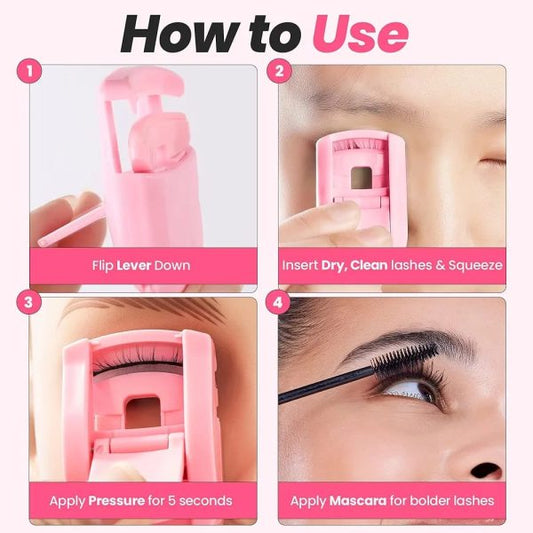 How to Use

1

Flip Lever Down

2

Insert Dry, Clean lashes & Squeeze

3

Apply Pressure for 5 seconds

4

Apply Mascara for bolder lashes