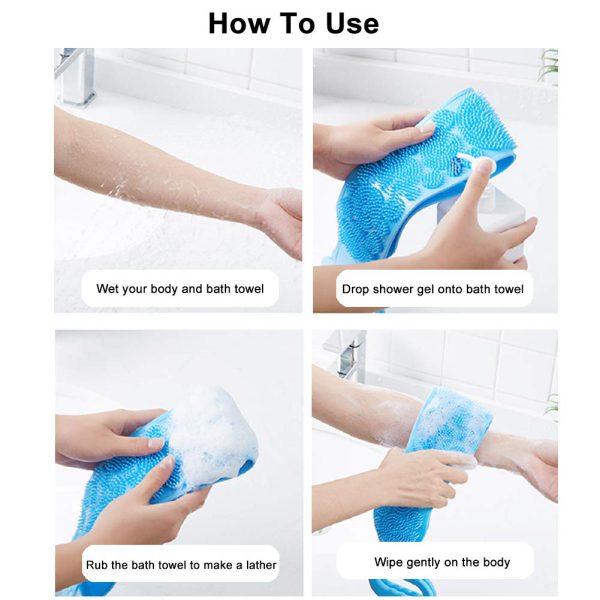 How To Use

Wet your body and bath towel

Drop shower gel onto bath towel

Rub the bath towel to make a lather

Wipe gently on the body